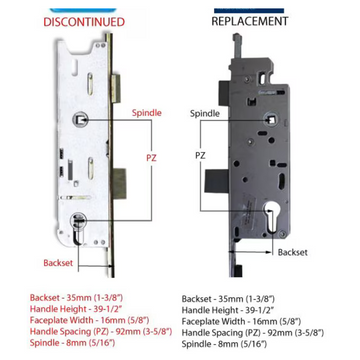 DISCONTINUED

Spindle

PZ

Backset

Backset - 35mm (1-3/8")
Handle Height - 39-1/2"
Faceplate Width - 16mm (5/8")
Handle Spacing (PZ) - 92mm (3-5/8")
Spindle - 8mm (5/16")

REPLACEMENT

Spindle

PZ

Backset

Backset - 35mm (1-3/8")
Handle Height - 39-1/2"
Faceplate Width - 16mm (5/8")
Handle Spacing (PZ) - 92mm (3-5/8")
Spindle - 8mm (5/16")